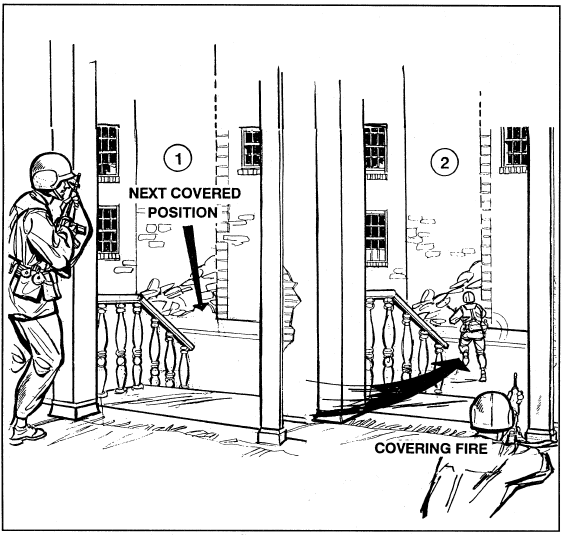 ①

NEXT COVERED POSITION

②

COVERING FIRE